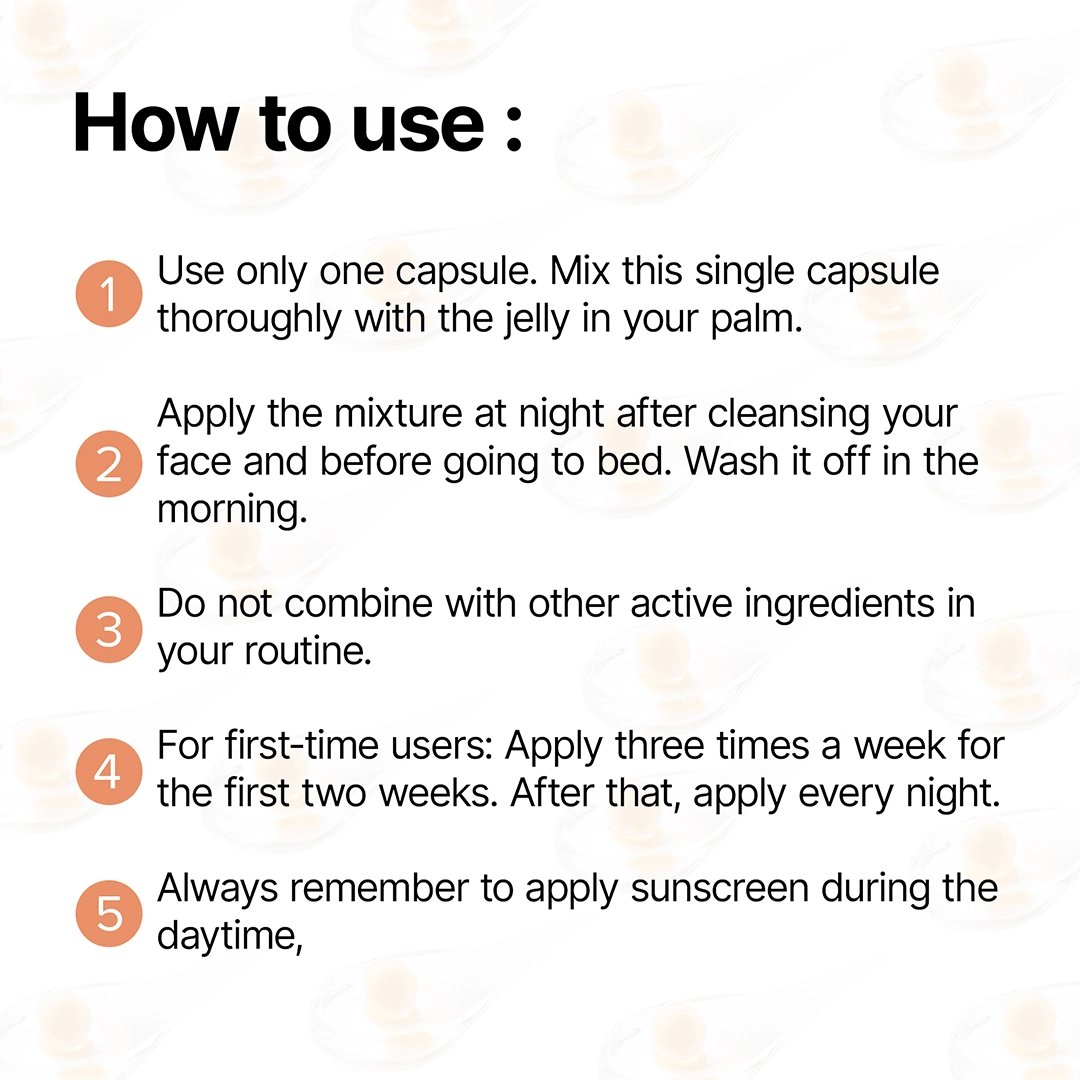 How to use :

1 Use only one capsule. Mix this single capsule thoroughly with the jelly in your palm.

2 Apply the mixture at night after cleansing your face and before going to bed. Wash it off in the morning.

3 Do not combine with other active ingredients in your routine.

4 For first-time users: Apply three times a week for the first two weeks. After that, apply every night.

5 Always remember to apply sunscreen during the daytime,